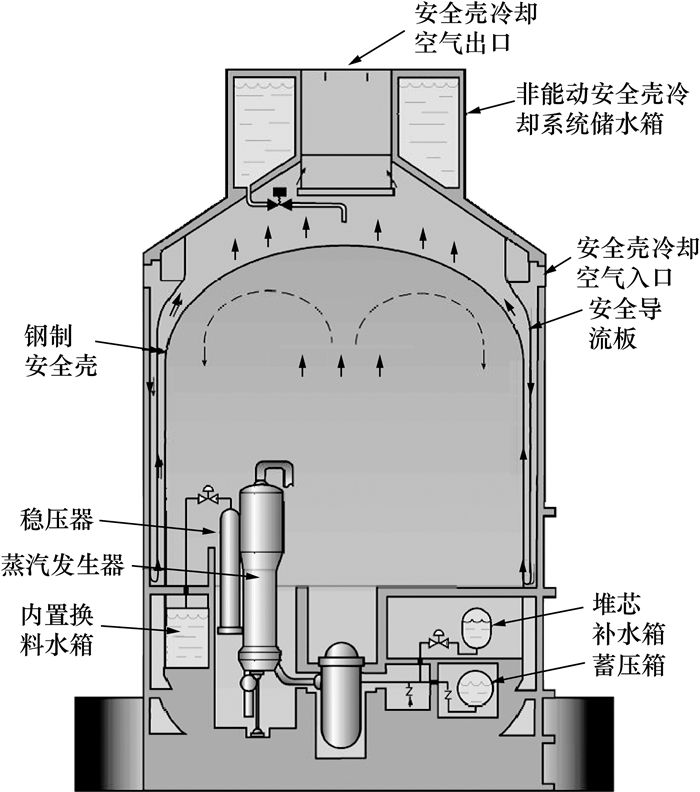 安全壳冷却空气出口

非能动安全壳冷却系统储水箱

安全壳冷却空气入口

安全导流板

钢制安全壳

稳压器

蒸汽发生器

内置换料水箱

堆芯补水箱

蓄压箱