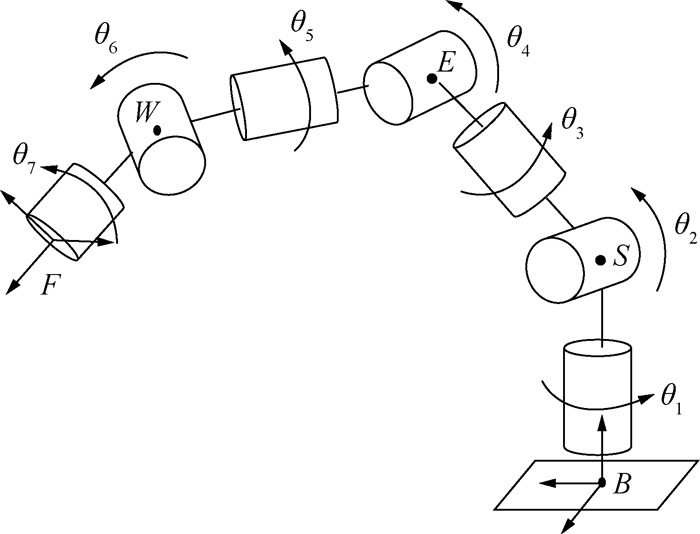 $\theta_6$
$\theta_5$
$\theta_4$
$E$
$W$
$\theta_3$
$\theta_7$
$\theta_2$
$S$
$F$
$\theta_1$
$B$