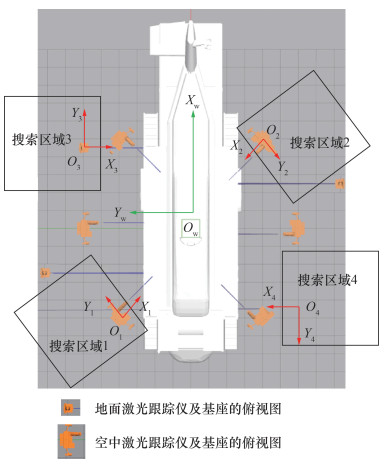 $X_w$

$Y_3$

搜索区域3

$O_3$

$X_3$

$O_2$

$X_2$

搜索区域2

$Y_2$

$Y_w$

$O_w$

搜索区域4

$X_4$

$O_4$

$Y_4$

$Y_1$

$X_1$

$O_1$

搜索区域1

地面激光跟踪仪及基座的俯视图

空中激光跟踪仪及基座的俯视图