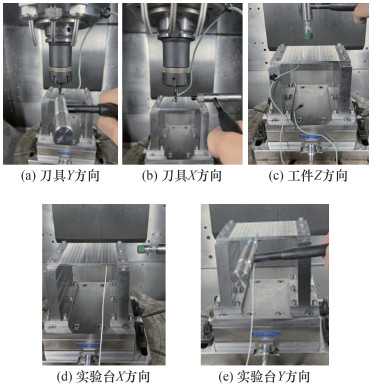 (a) 刀具$Y$方向

(b) 刀具$X$方向

(c) 工件$Z$方向

(d) 实验台$X$方向

(e) 实验台$Y$方向