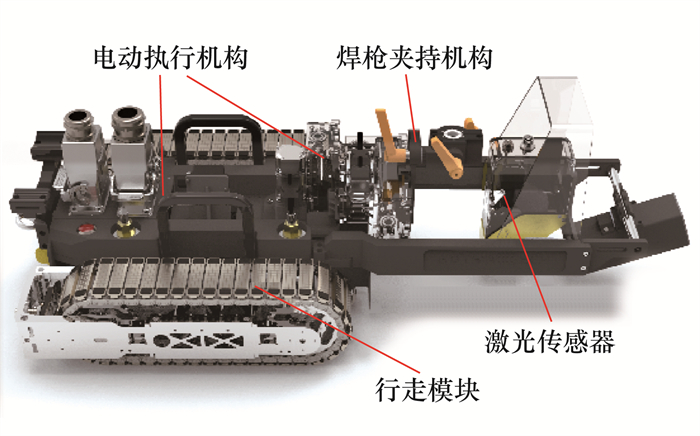 电动执行机构
焊枪夹持机构
激光传感器
行走模块