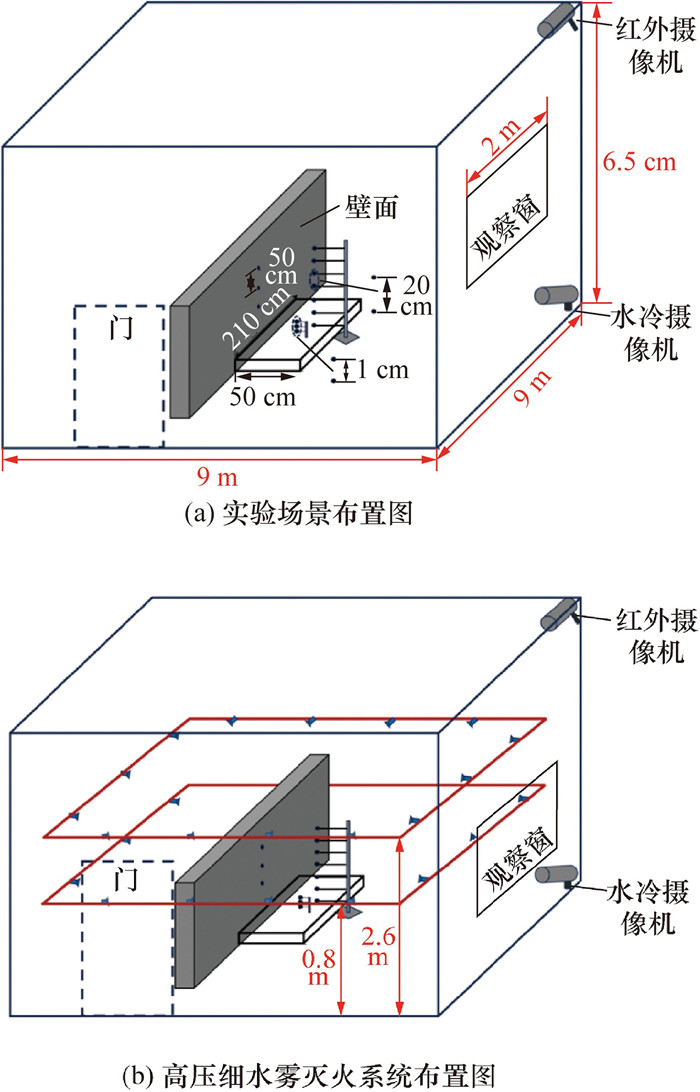 红外摄像机

6.5 cm

2 m

观察窗

壁面

50 cm

20 cm

210 cm

门

1 cm

50 cm

水冷摄像机

9 m

9 m

(a) 实验场景布置图

红外摄像机

观察窗

门

水冷摄像机

0.8 m

2.6 m

(b) 高压细水雾灭火系统布置图