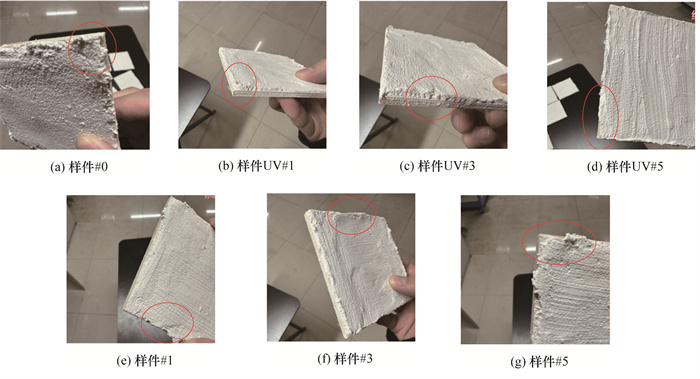 (a) 样件#0

(b) 样件UV#1

(c) 样件UV#3

(d) 样件UV#5

(e) 样件#1

(f) 样件#3

(g) 样件#5