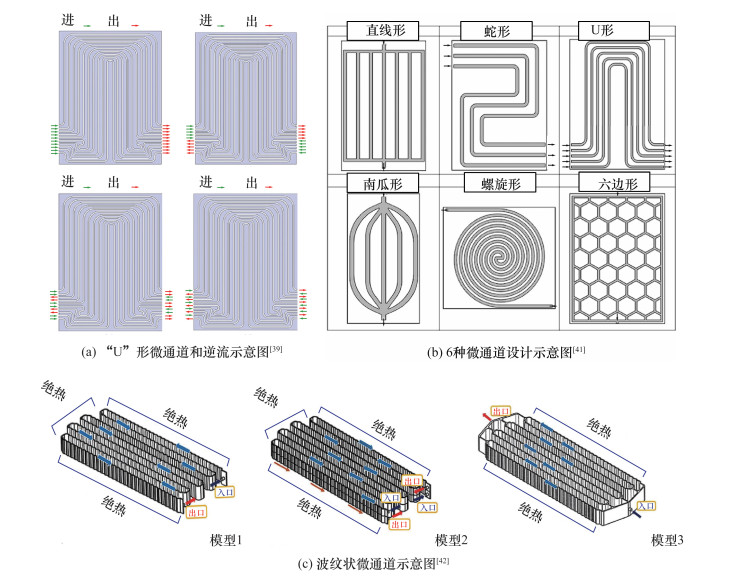 进 出

进 出

进 出

进 出

(a) “U”形微通道和逆流示意图$^{[39]}$

直线形

蛇形

U形

南瓜形

螺旋形

六边形

(b) 6种微通道设计示意图$^{[41]}$

绝热

绝热

绝热

入口

出口

模型1

绝热

绝热

绝热

出口

入口

入口

出口

模型2

出口

绝热

绝热

入口

模型3

(c) 波纹状微通道示意图$^{[42]}$