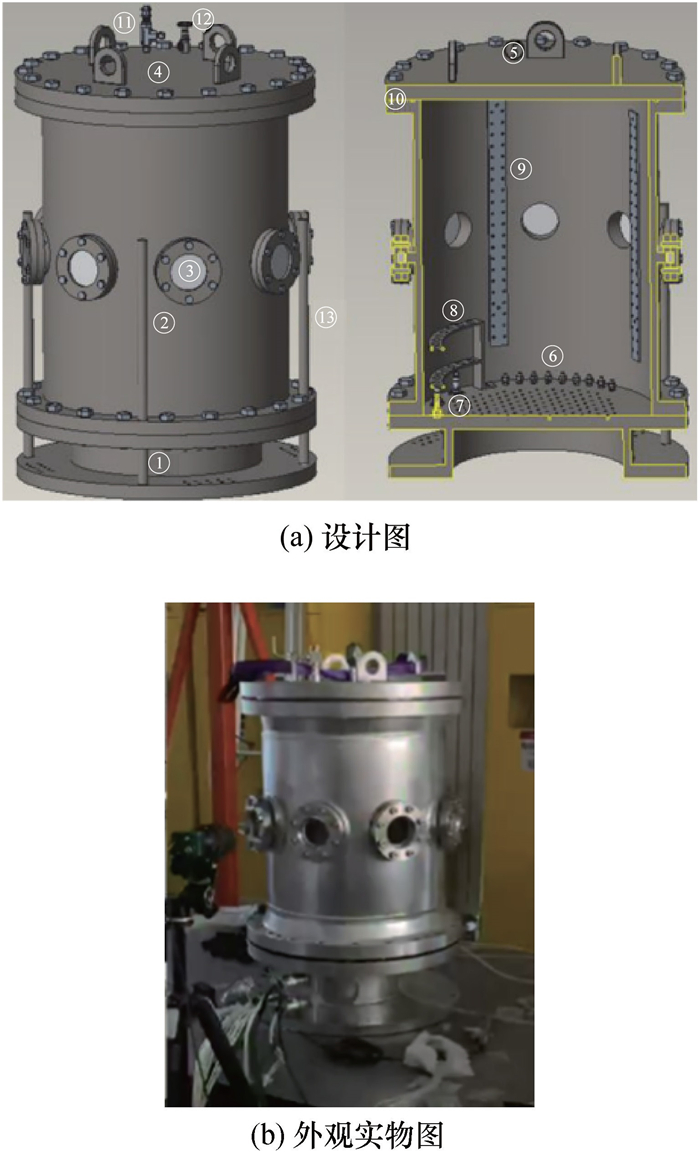 ⑪ ⑫
④
③
②
⑬
①
⑤
⑩
⑨
⑧
⑥
⑦
(a) 设计图

(b) 外观实物图