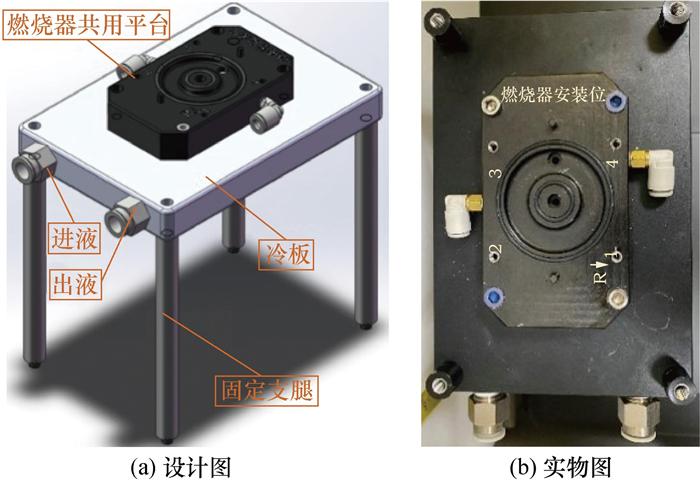 燃烧器共用平台
进液
出液
冷板
固定支腿
(a) 设计图

燃烧器安装位
3
4
2
R
1
(b) 实物图