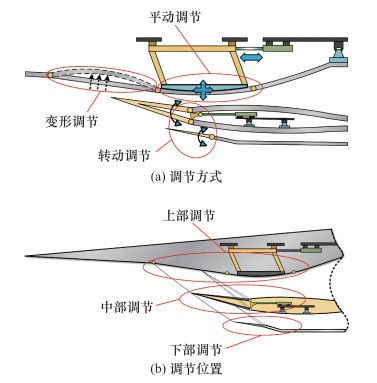 平动调节

变形调节

转动调节

(a) 调节方式

上部调节

中部调节

下部调节

(b) 调节位置