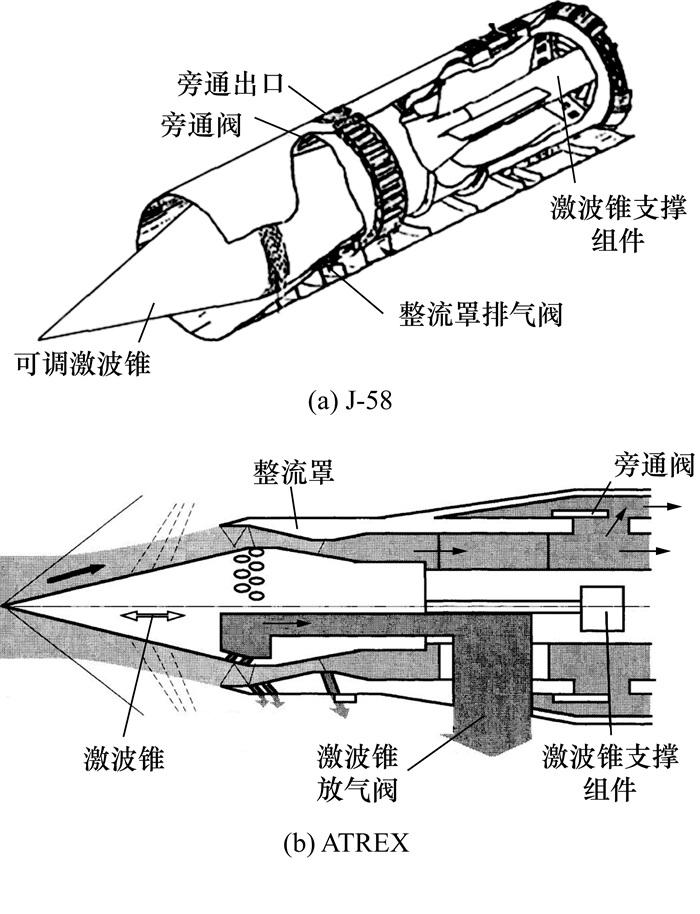 旁通出口
旁通阀
激波锥支撑组件
整流罩排气阀
可调激波锥

(a) J-58

整流罩
旁通阀
激波锥
激波锥放气阀
激波锥支撑组件

(b) ATREX